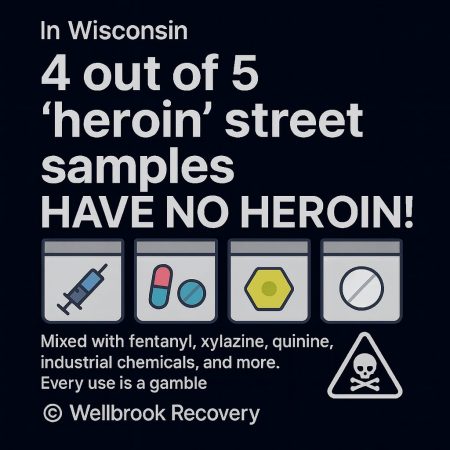 In Wisconsin

4 out of 5 ‘heroin’ street samples HAVE NO HEROIN!

Mixed with fentanyl, xylazine, quinine, industrial chemicals, and more. Every use is a gamble

© Wellbrook Recovery