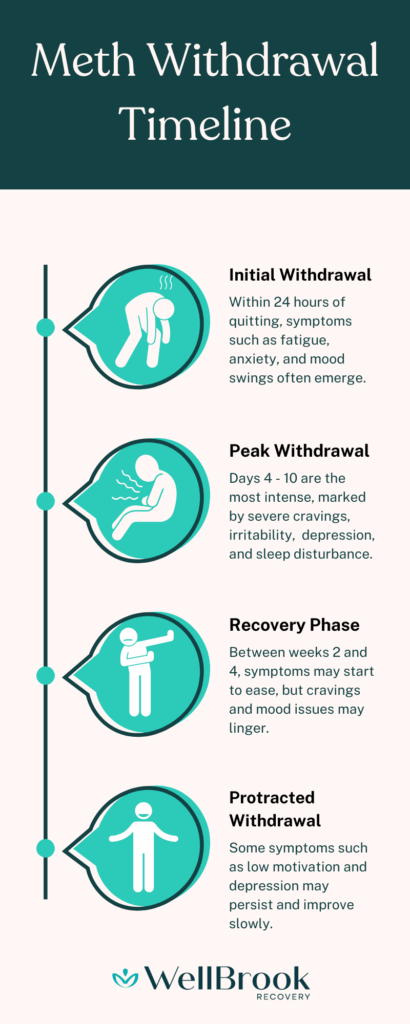 Meth Withdrawal Timeline

Initial Withdrawal

Within 24 hours of quitting, symptoms such as fatigue, anxiety, and mood swings often emerge.

Peak Withdrawal

Days 4 - 10 are the most intense, marked by severe cravings, irritability, depression, and sleep disturbance.

Recovery Phase

Between weeks 2 and 4, symptoms may start to ease, but cravings and mood issues may linger.

Protracted Withdrawal

Some symptoms such as low motivation and depression may persist and improve slowly.

WellBrook
RECOVERY